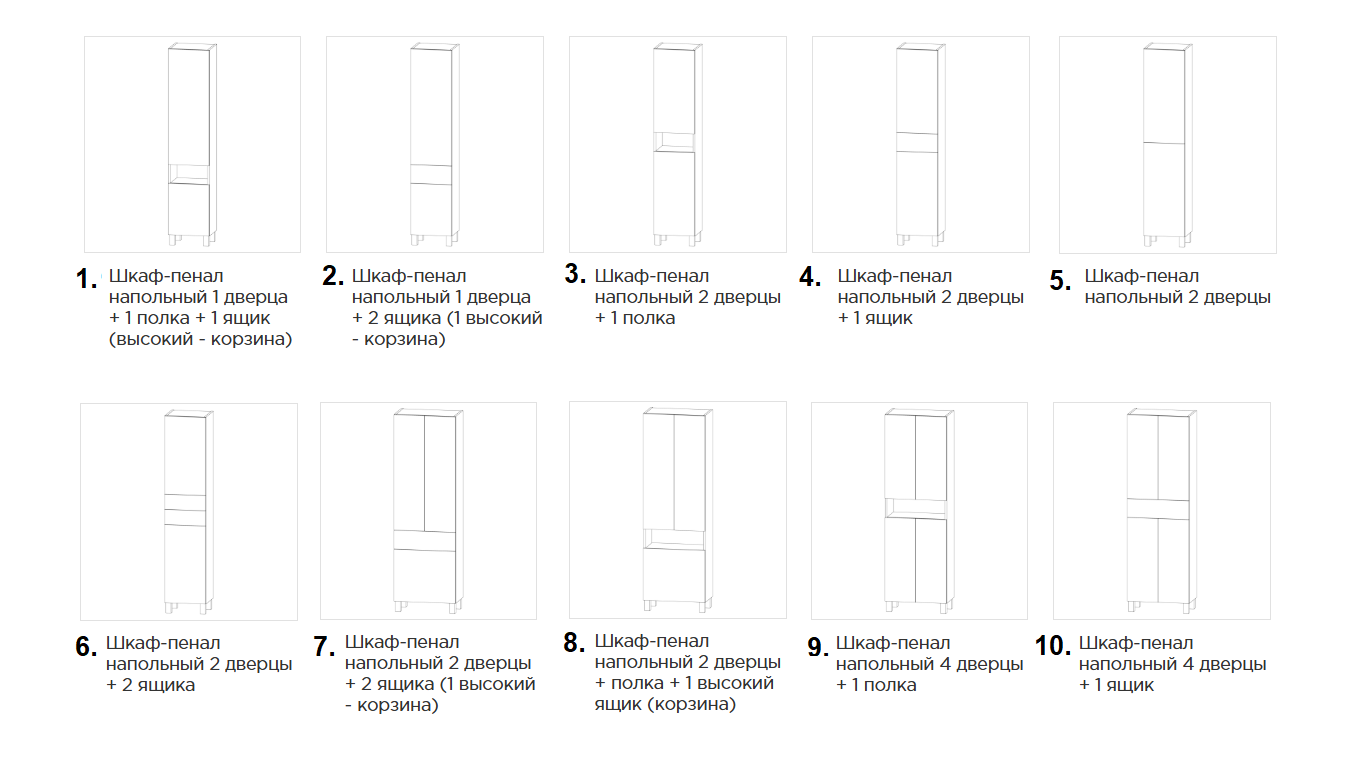 1. Шкаф-пенал напольный 1 дверца + 1 полка + 1 ящик (высокий - корзина)

2. Шкаф-пенал напольный 1 дверца + 2 ящика (1 высокий - корзина)

3. Шкаф-пенал напольный 2 дверцы + 1 полка

4. Шкаф-пенал напольный 2 дверцы + 1 ящик

5. Шкаф-пенал напольный 2 дверцы

6. Шкаф-пенал напольный 2 дверцы + 2 ящика

7. Шкаф-пенал напольный 2 дверцы + 2 ящика (1 высокий - корзина)

8. Шкаф-пенал напольный 2 дверцы + полка + 1 высокий ящик (корзина)

9. Шкаф-пенал напольный 4 дверцы + 1 полка

10. Шкаф-пенал напольный 4 дверцы + 1 ящик