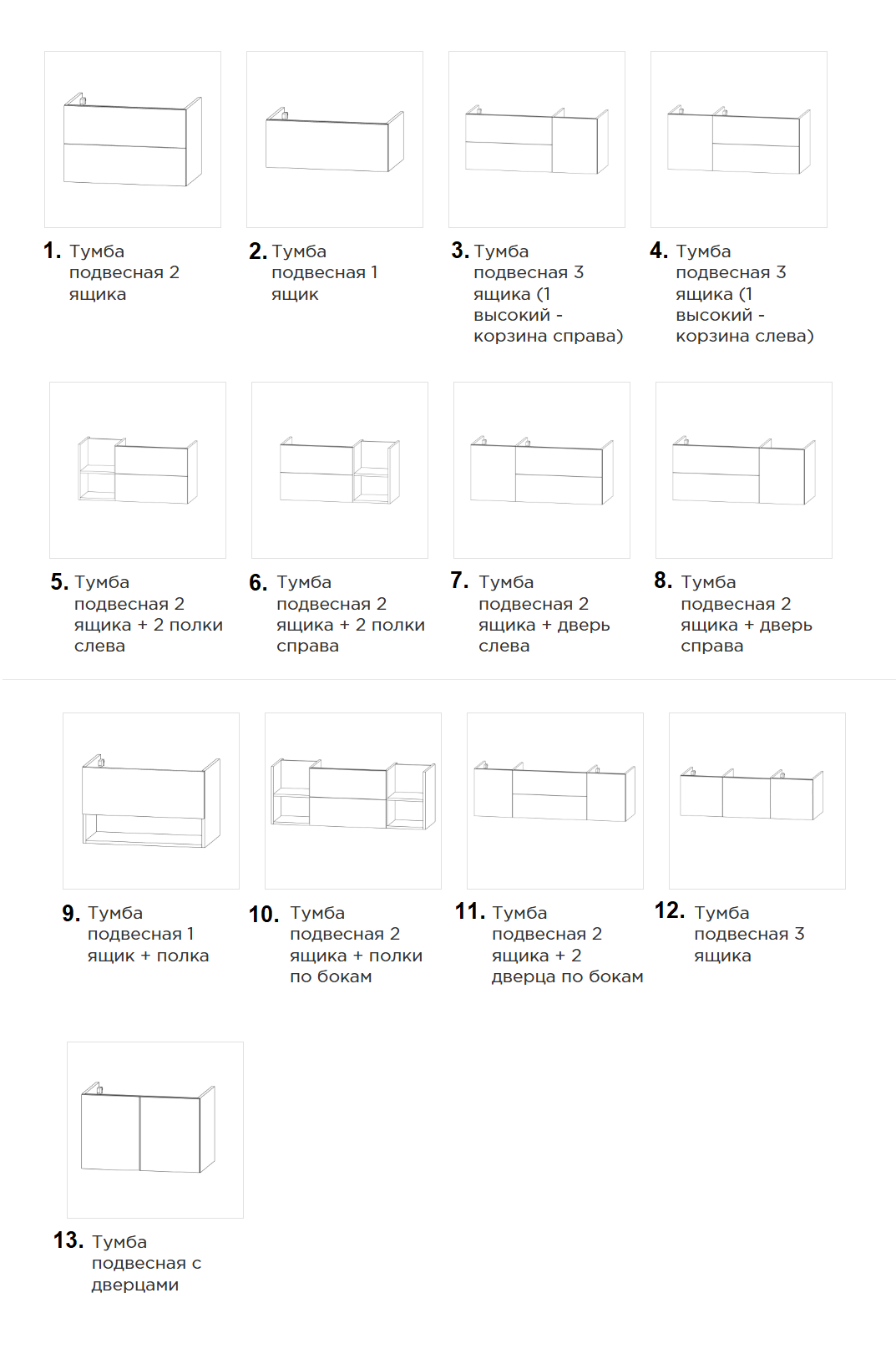 1. Тумба подвесная 2 ящика

2. Тумба подвесная 1 ящик

3. Тумба подвесная 3 ящика (1 высокий - корзина справа)

4. Тумба подвесная 3 ящика (1 высокий - корзина слева)

5. Тумба подвесная 2 ящика + 2 полки слева

6. Тумба подвесная 2 ящика + 2 полки справа

7. Тумба подвесная 2 ящика + дверь слева

8. Тумба подвесная 2 ящика + дверь справа

9. Тумба подвесная 1 ящик + полка

10. Тумба подвесная 2 ящика + полки по бокам

11. Тумба подвесная 2 ящика + 2 дверца по бокам

12. Тумба подвесная 3 ящика

13. Тумба подвесная с дверцами